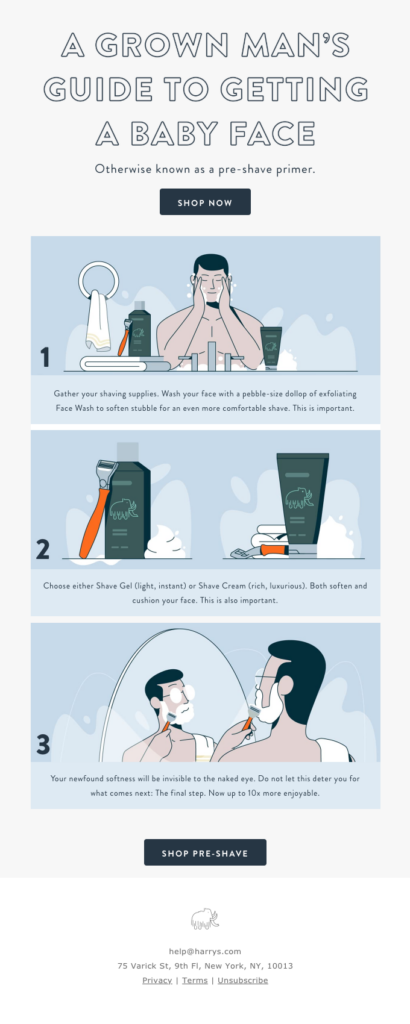 A GROWN MAN'S GUIDE TO GETTING A BABY FACE

Otherwise known as a pre-shave primer.

SHOP NOW

1

Gather your shaving supplies. Wash your face with a pebble-size dollop of exfoliating Face Wash to soften stubble for an even more comfortable shave. This is important.

2

Choose either Shave Gel (light, instant) or Shave Cream (rich, luxurious). Both soften and cushion your face. This is also important.

3

Your newfound softness will be invisible to the naked eye. Do not let this deter you for what comes next: The final step. Now up to 10x more enjoyable.

SHOP PRE-SHAVE

help@harrys.com
75 Varick St, 9th Fl, New York, NY, 10013
Privacy | Terms | Unsubscribe